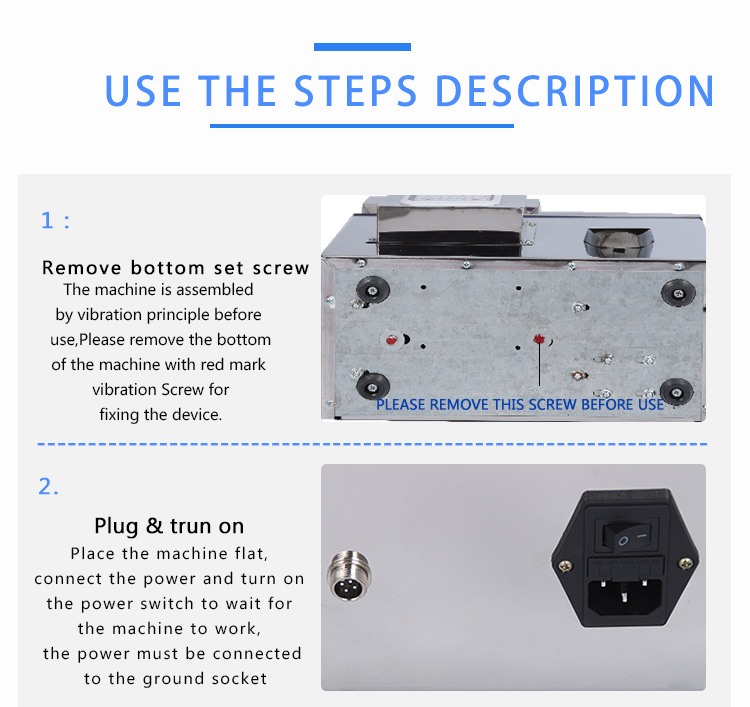 USE THE STEPS DESCRIPTION

1 :

Remove bottom set screw

The machine is assembled by vibration principle before use,Please remove the bottom of the machine with red mark vibration Screw for fixing the device.

PLEASE REMOVE THIS SCREW BEFORE USE

2.

Plug & trun on

Place the machine flat, connect the power and turn on the power switch to wait for the machine to work, the power must be connected to the ground socket